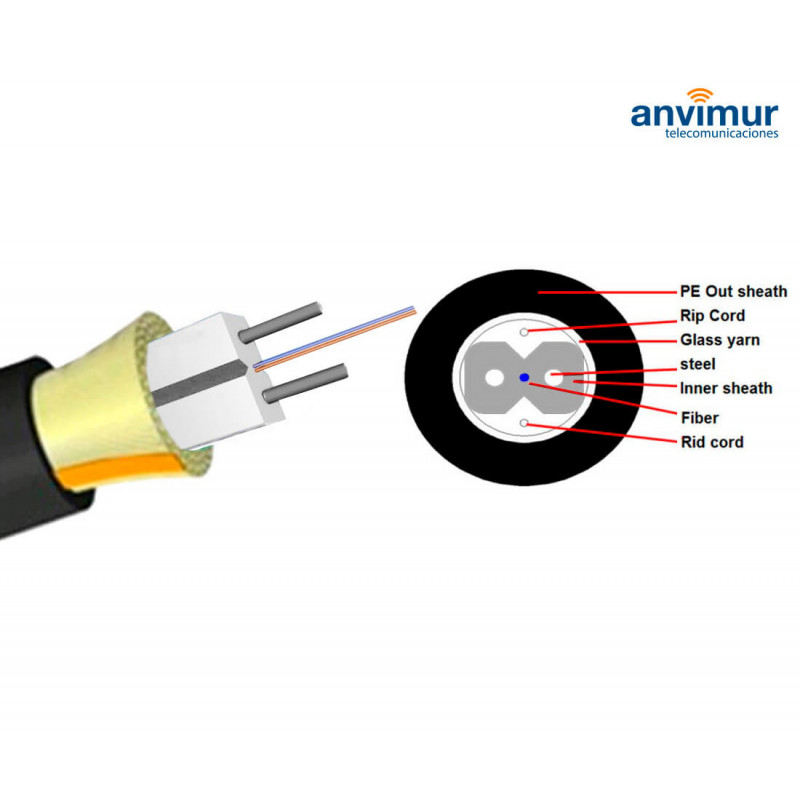 anvimur
telecomunicaciones

PE Out sheath
Rip Cord
Glass yarn
steel
Inner sheath
Fiber
Rid cord