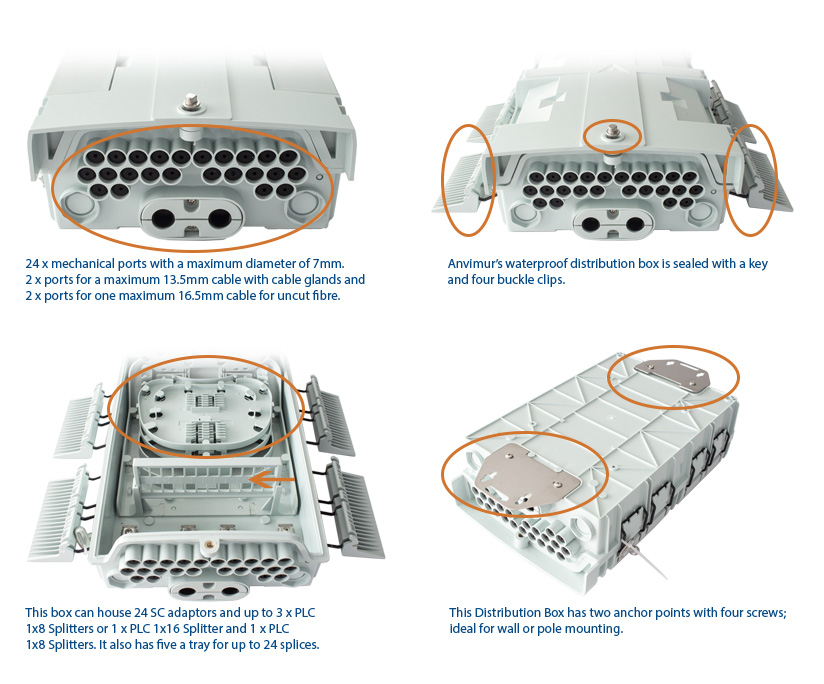 24 x mechanical ports with a maximum diameter of 7mm.
2 x ports for a maximum 13.5mm cable with cable glands and
2 x ports for one maximum 16.5mm cable for uncut fibre.

Anvimur's waterproof distribution box is sealed with a key and four buckle clips.

This box can house 24 SC adaptors and up to 3 x PLC 1x8 Splitters or 1 x PLC 1x16 Splitter and 1 x PLC 1x8 Splitters. It also has five a tray for up to 24 splices.

This Distribution Box has two anchor points with four screws; ideal for wall or pole mounting.