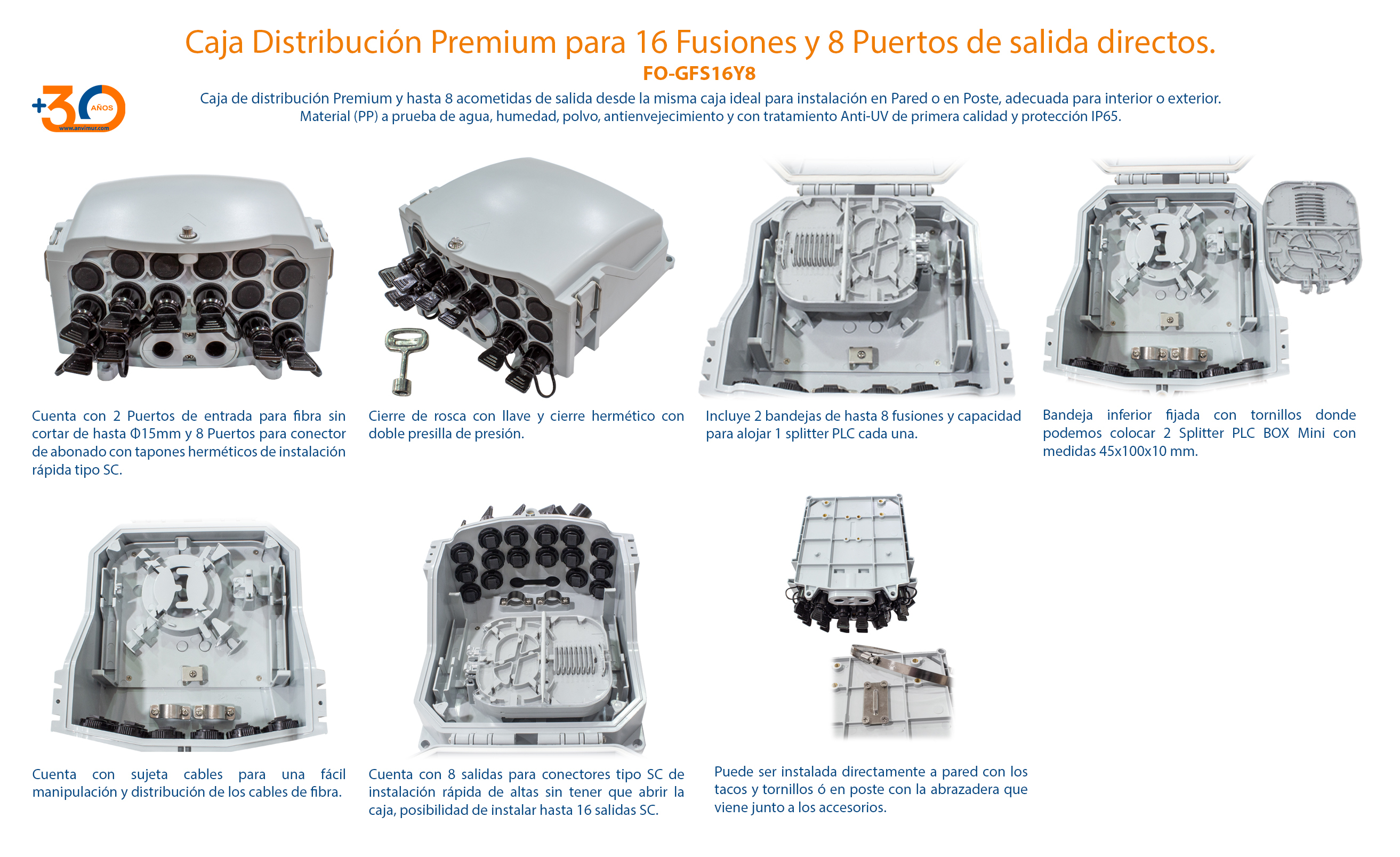 Caja Distribución Premium para 16 Fusiones y 8 Puertos de salida directos.

FO-GFS16Y8

+30 AÑOS www.anvimur.com

Caja de distribución Premium y hasta 8 acometidas de salida desde la misma caja ideal para instalación en Pared o en Poste, adecuada para interior o exterior. Material (PP) a prueba de agua, humedad, polvo, antienvejecimiento y con tratamiento Anti-UV de primera calidad y protección IP65.

Cuenta con 2 Puertos de entrada para fibra sin cortar de hasta Φ15mm y 8 Puertos para conector de abonado con tapones herméticos de instalación rápida tipo SC.

Cierre de rosca con llave y cierre hermético con doble presilla de presión.

Incluye 2 bandejas de hasta 8 fusiones y capacidad para alojar 1 splitter PLC cada una.

Bandeja inferior fijada con tornillos donde podemos colocar 2 Splitter PLC BOX Mini con medidas 45x100x10 mm.

Cuenta con sujeta cables para una fácil manipulación y distribución de los cables de fibra.

Cuenta con 8 salidas para conectores tipo SC de instalación rápida de altas sin tener que abrir la caja, posibilidad de instalar hasta 16 salidas SC.

Puede ser instalada directamente a pared con los tacos y tornillos ó en poste con la abrazadera que viene junto a los accesorios.